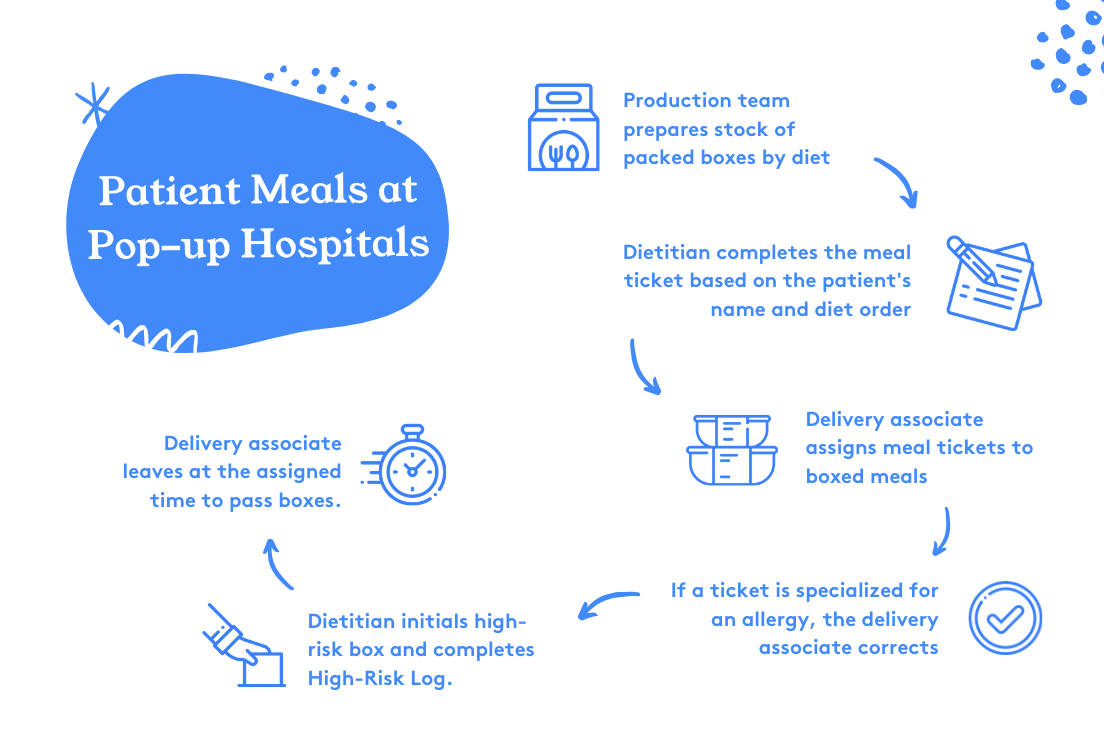 Patient Meals at Pop-up Hospitals

Production team prepares stock of packed boxes by diet

Dietitian completes the meal ticket based on the patient's name and diet order

Delivery associate assigns meal tickets to boxed meals

If a ticket is specialized for an allergy, the delivery associate corrects

Dietitian initials high-risk box and completes High-Risk Log.

Delivery associate leaves at the assigned time to pass boxes.